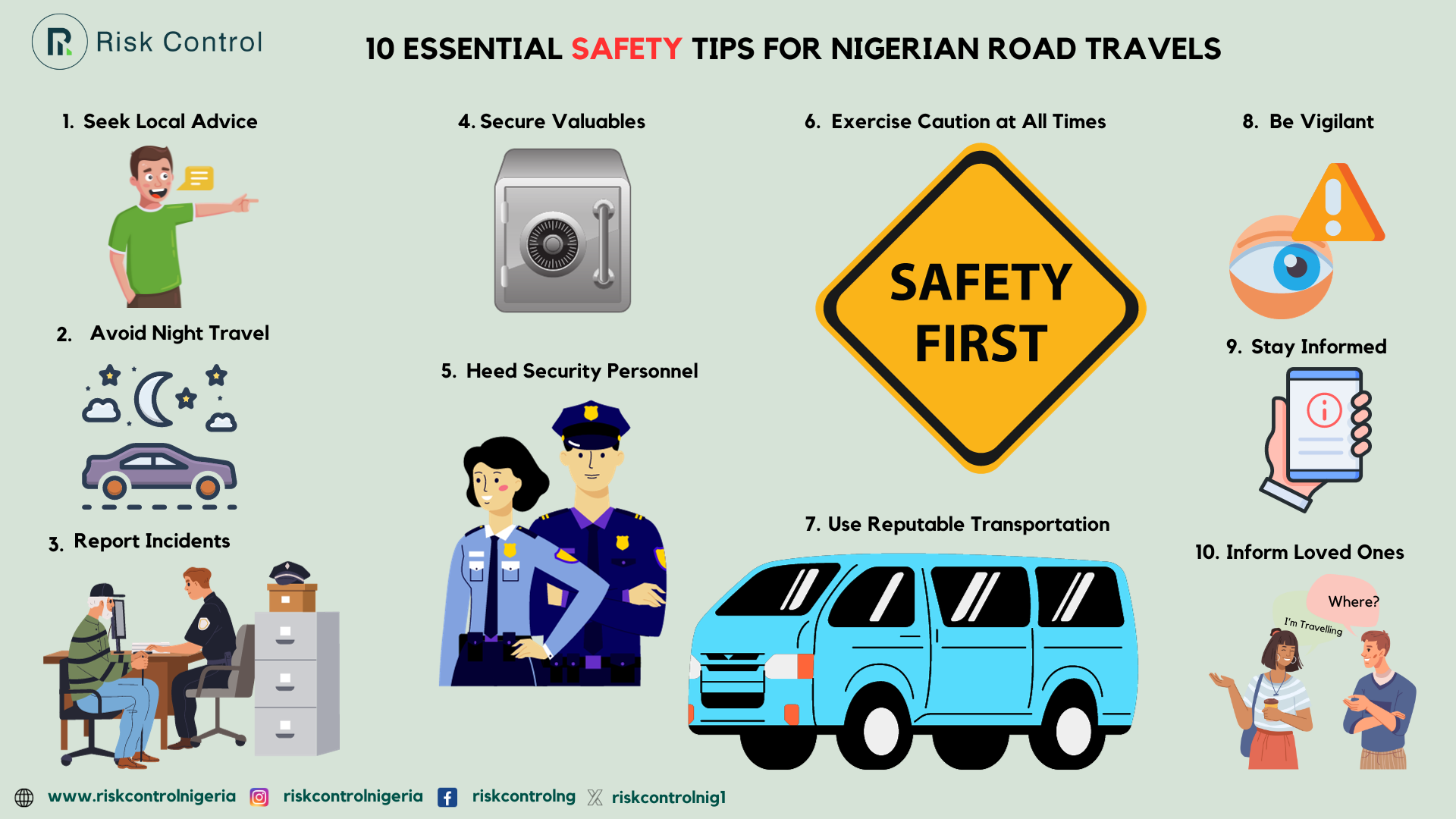 Risk Control

10 ESSENTIAL SAFETY TIPS FOR NIGERIAN ROAD TRAVELS

1. Seek Local Advice

2. Avoid Night Travel

3. Report Incidents

4. Secure Valuables

5. Heed Security Personnel

6. Exercise Caution at All Times

SAFETY FIRST

7. Use Reputable Transportation

8. Be Vigilant

9. Stay Informed

10. Inform Loved Ones

Where?

I'm Travelling

www.riskcontrolnigeria riskcontrolnigeria riskcontrolng riskcontrolnig1